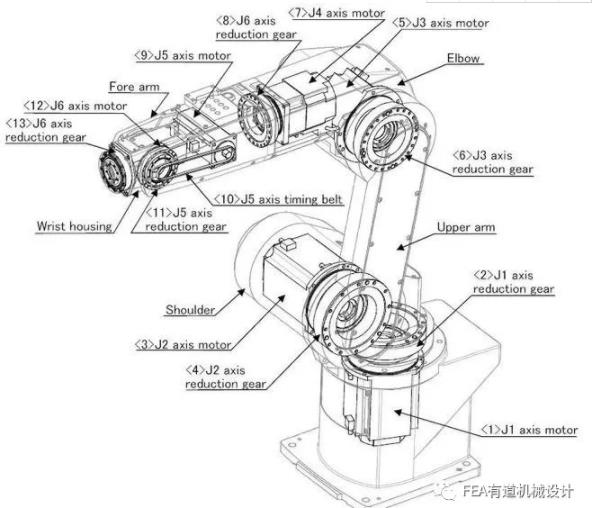 <8>J6 axis reduction gear

<7>J4 axis motor

<5>J3 axis motor

<9>J5 axis motor

Elbow

Fore arm

<12>J6 axis motor

<13>J6 axis reduction gear

<6>J3 axis reduction gear

<10>J5 axis timing belt

<11>J5 axis reduction gear

Wrist housing

Upper arm

<2>J1 axis reduction gear

Shoulder

<3>J2 axis motor

<4>J2 axis reduction gear

<1>J1 axis motor

FEA有道机械设计